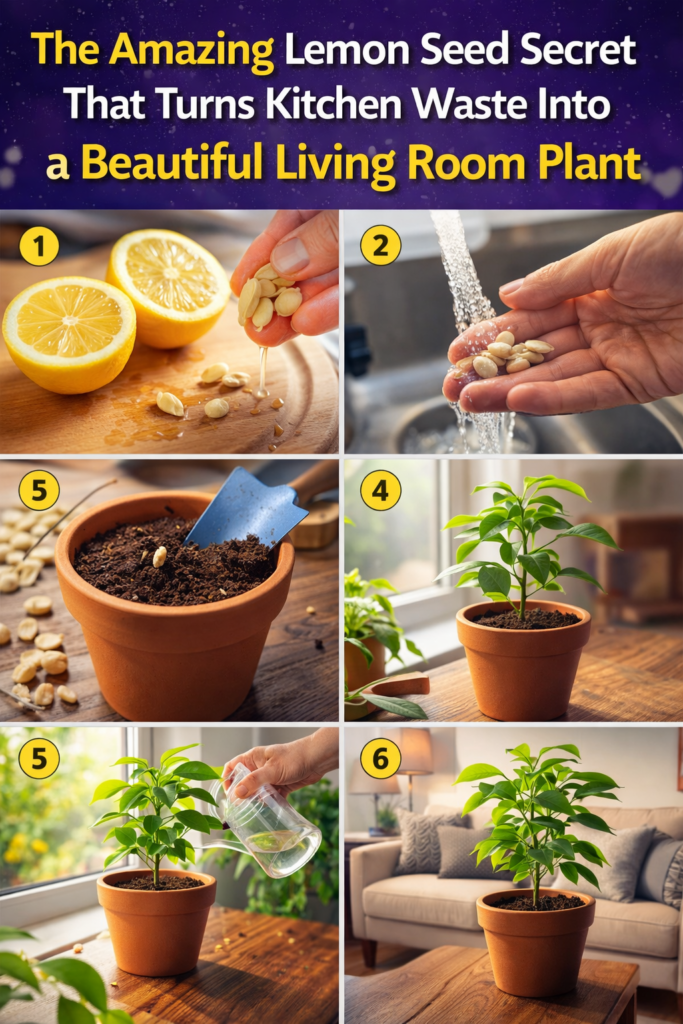 The Amazing Lemon Seed Secret That Turns Kitchen Waste Into a Beautiful Living Room Plant

1

2

5

4

5

6